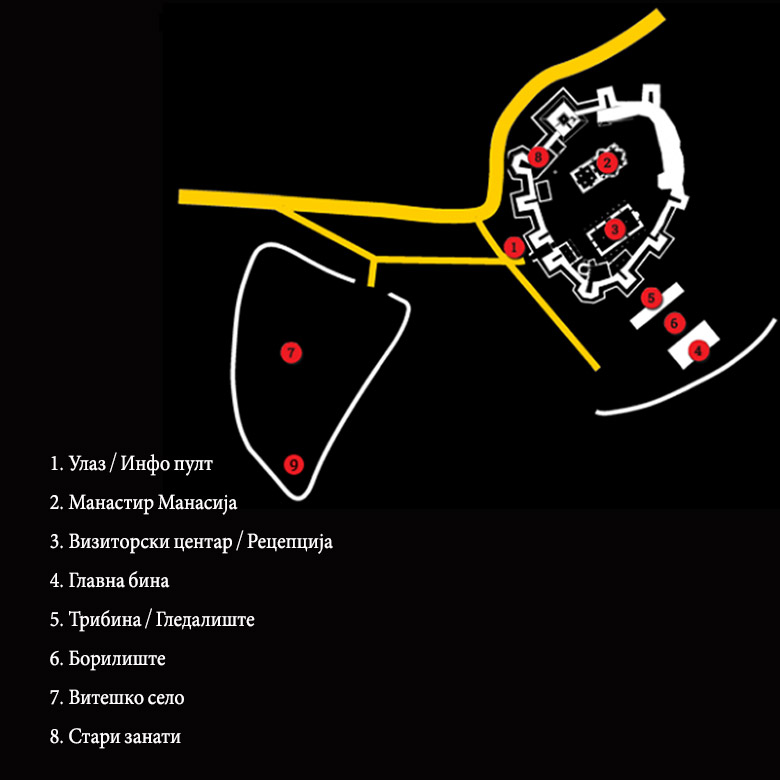 8
2
3
1
5
6
4
7
9

1. Улаз / Инфо пулт

2. Манастир Манасија

3. Визиторски центар / Рецепција

4. Главна бина

5. Трибина / Гледалиште

6. Борилиште

7. Витешко село

8. Стари занати